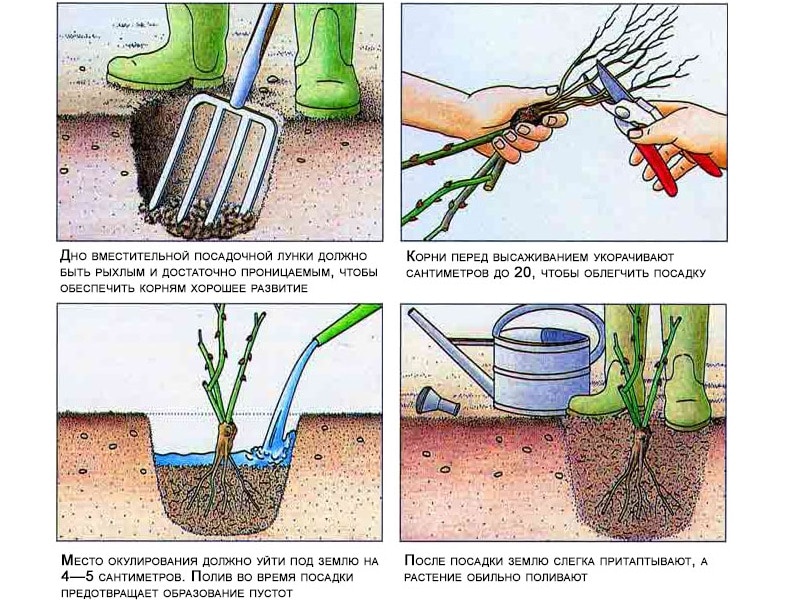 Дно вместительной посадочной лунки должно быть рыхлым и достаточно проницаемым, чтобы обеспечить корням хорошее развитие

Корни перед высаживанием укорачивают сантиметров до 20, чтобы облегчить посадку

Место окулирования должно уйти под землю на 4—5 сантиметров. Полив во время посадки предотвращает образование пустот

После посадки землю слегка притаптывают, а растение обильно поливают