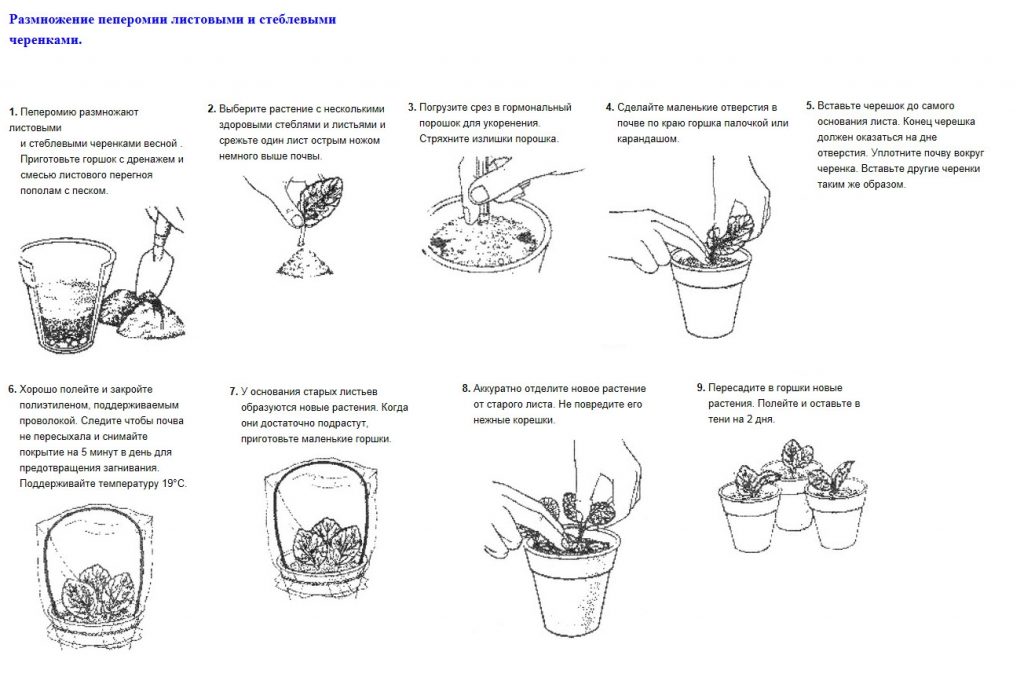 Размножение пеперомии листовыми и стеблевыми черенками.

1. Пеперомию размножают листовыми и стеблевыми черенками весной . Приготовьте горшок с дренажем и смесью листового перегноя пополам с песком.

2. Выберите растение с несколькими здоровыми стеблями и листьями и срежьте один лист острым ножом немного выше почвы.

3. Погрузите срез в гормональный порошок для укоренения. Стряхните излишки порошка.

4. Сделайте маленькие отверстия в почве по краю горшка палочкой или карандашом.

5. Вставьте черешок до самого основания листа. Конец черешка должен оказаться на дне отверстия. Уплотните почву вокруг черенка. Вставьте другие черенки таким же образом.

6. Хорошо полейте и закройте полиэтиленом, поддерживаемым проволокой. Следите чтобы почва не пересыхала и снимайте покрытие на 5 минут в день для предотвращения загнивания. Поддерживайте температуру 19°С.

7. У основания старых листьев образуются новые растения. Когда они достаточно подрастут, приготовьте маленькие горшки.

8. Аккуратно отделите новое растение от старого листа. Не повредите его нежные корешки.

9. Пересадите в горшки новые растения. Полейте и оставьте в тени на 2 дня.